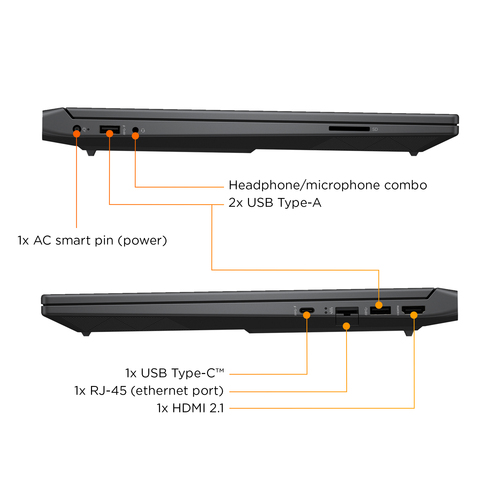 SD

Headphone/microphone combo
2x USB Type-A

1x AC smart pin (power)

1x USB Type-C™
1x RJ-45 (ethernet port)
1x HDMI 2.1