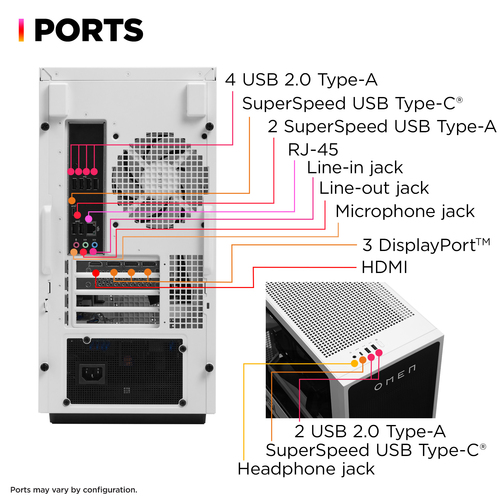 PORTS

4 USB 2.0 Type-A
SuperSpeed USB Type-C®
2 SuperSpeed USB Type-A
RJ-45
Line-in jack
Line-out jack
Microphone jack
3 DisplayPort™
HDMI

OMEN

2 USB 2.0 Type-A
SuperSpeed USB Type-C®
Headphone jack

Ports may vary by configuration.