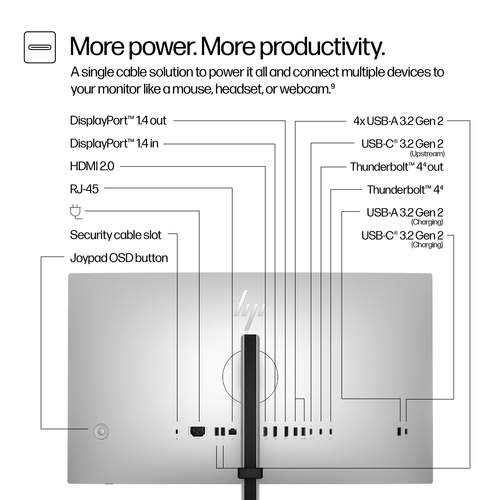 More power. More productivity.

A single cable solution to power it all and connect multiple devices to your monitor like a mouse, headset, or webcam.$^9$

DisplayPort™ 1.4 out

DisplayPort™ 1.4 in

HDMI 2.0

RJ-45

Security cable slot

Joypad OSD button

4x USB-A 3.2 Gen 2

USB-C® 3.2 Gen 2 (Upstream)

Thunderbolt™ 4$^4$ out

Thunderbolt™ 4$^4$

USB-A 3.2 Gen 2 (Charging)

USB-C® 3.2 Gen 2 (Charging)